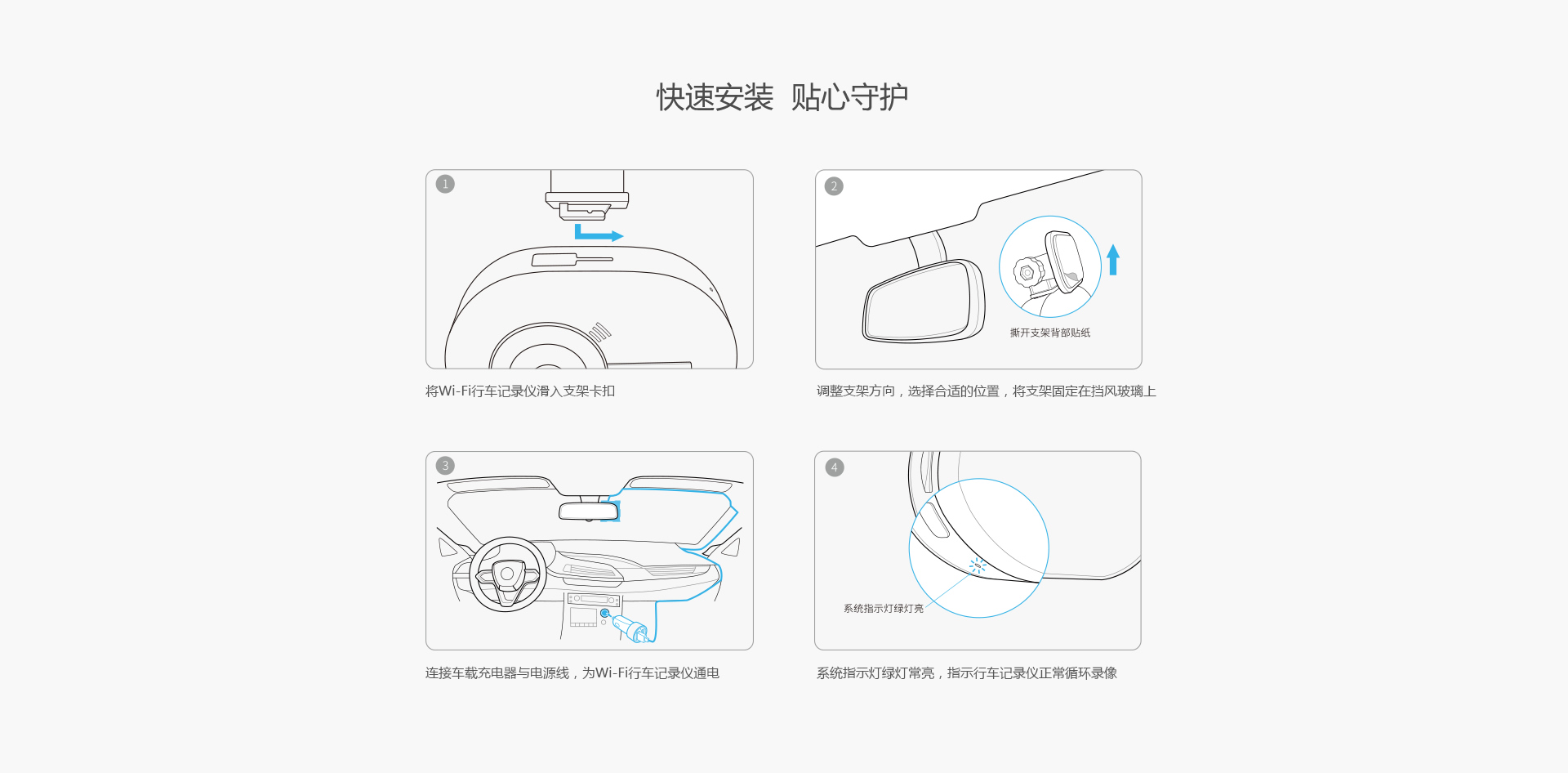 快速安装 贴心守护

1

将Wi-Fi行车记录仪滑入支架卡扣

2

撕开支架背部贴纸

调整支架方向，选择合适的位置，将支架固定在挡风玻璃上

3

连接车载充电器与电源线，为Wi-Fi行车记录仪通电

4

系统指示灯绿灯亮

系统指示灯绿灯常亮，指示行车记录仪正常循环录像