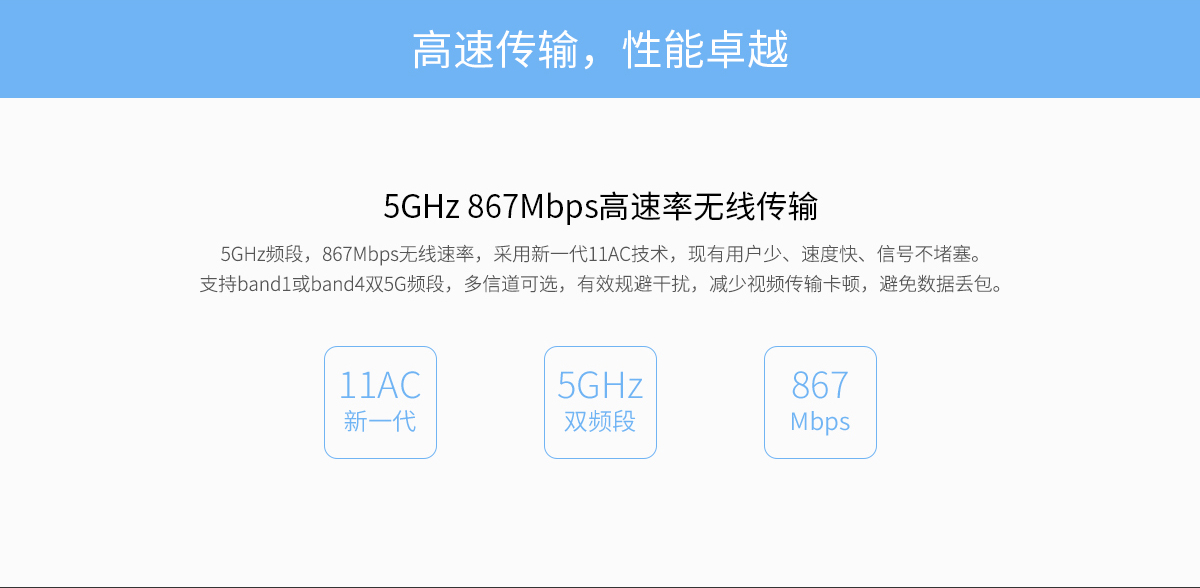 高速传输，性能卓越

5GHz 867Mbps高速率无线传输

5GHz频段，867Mbps无线速率，采用新一代11AC技术，现有用户少、速度快、信号不堵塞。
支持band1或band4双5G频段，多信道可选，有效规避干扰，减少视频传输卡顿，避免数据丢包。

11AC
新一代

5GHz
双频段

867
Mbps