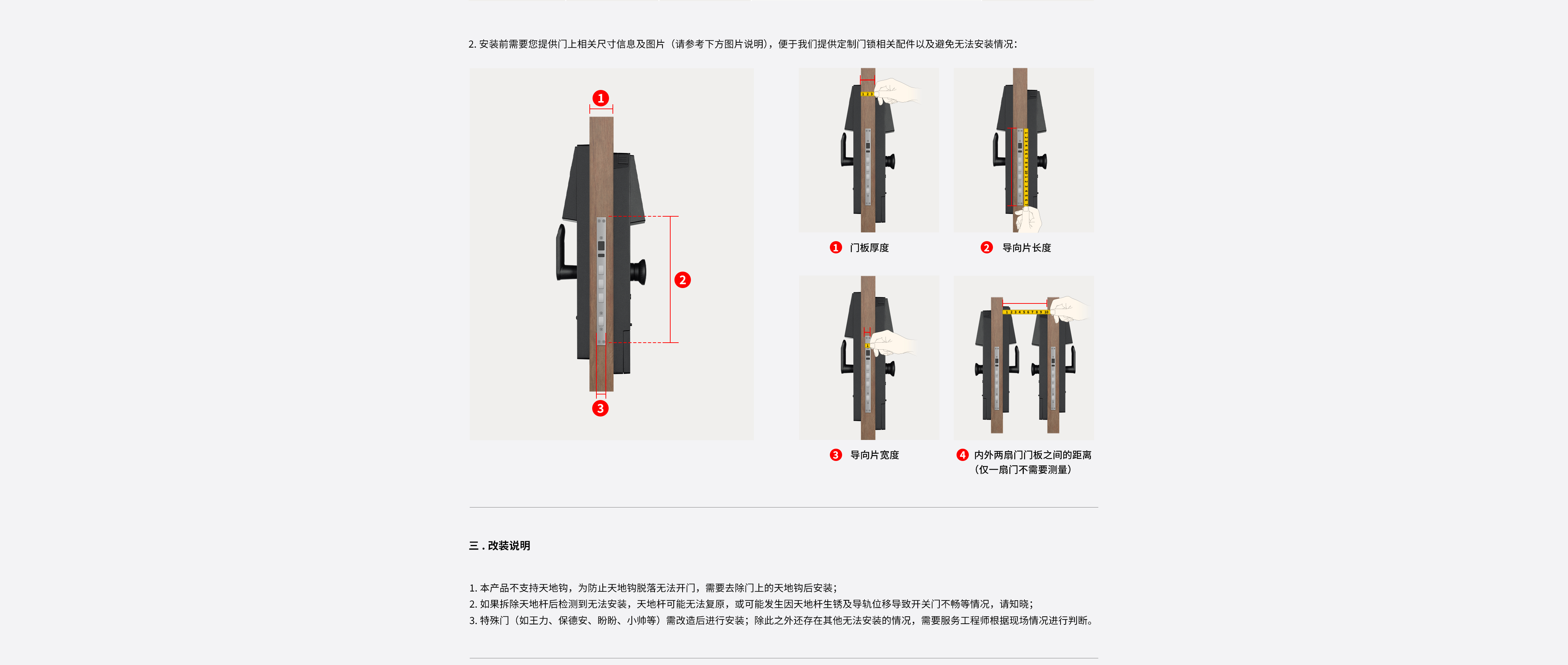 2. 安装前需要您提供门上相关尺寸信息及图片（请参考下方图片说明），便于我们提供定制门锁相关配件以及避免无法安装情况：

1

2

3

1 门板厚度

2 导向片长度

3 导向片宽度

4 内外两扇门门板之间的距离（仅一扇门不需要测量）

三 . 改装说明

1. 本产品不支持天地钩，为防止天地钩脱落无法开门，需要去除门上的天地钩后安装；
2. 如果拆除天地杆后检测到无法安装，天地杆可能无法复原，或可能发生因天地杆生锈及导轨位移导致开关门不畅等情况，请知晓；
3. 特殊门（如王力、保德安、盼盼、小帅等）需改造后进行安装；除此之外还存在其他无法安装的情况，需要服务工程师根据现场情况进行判断。