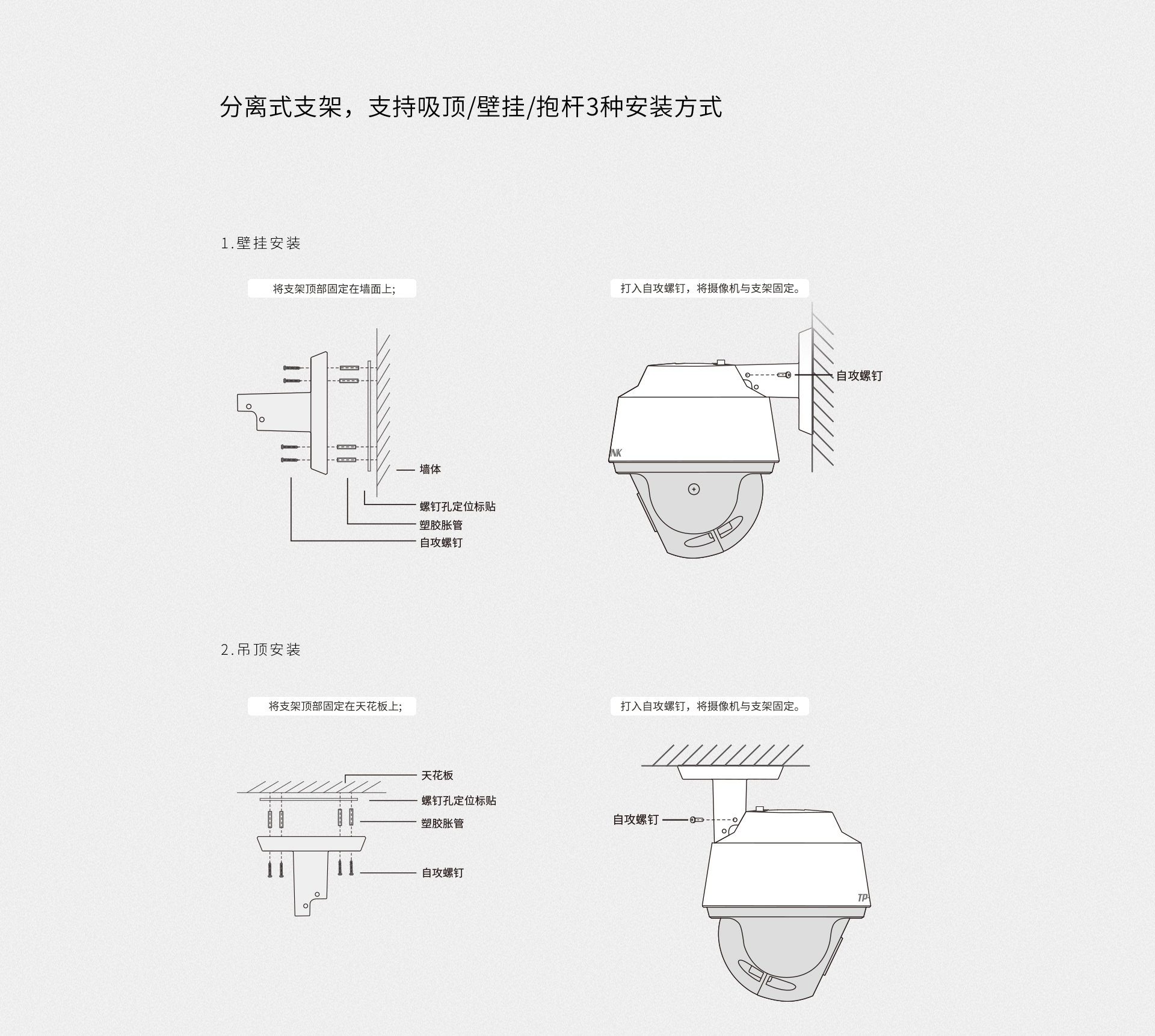 分离式支架，支持吸顶/壁挂/抱杆3种安装方式

1.壁挂安装

将支架顶部固定在墙面上;

墙体

螺钉孔定位标贴

塑胶胀管

自攻螺钉

打入自攻螺钉，将摄像机与支架固定。

自攻螺钉

INK

2.吊顶安装

将支架顶部固定在天花板上;

天花板

螺钉孔定位标贴

塑胶胀管

自攻螺钉

打入自攻螺钉，将摄像机与支架固定。

自攻螺钉

TP-