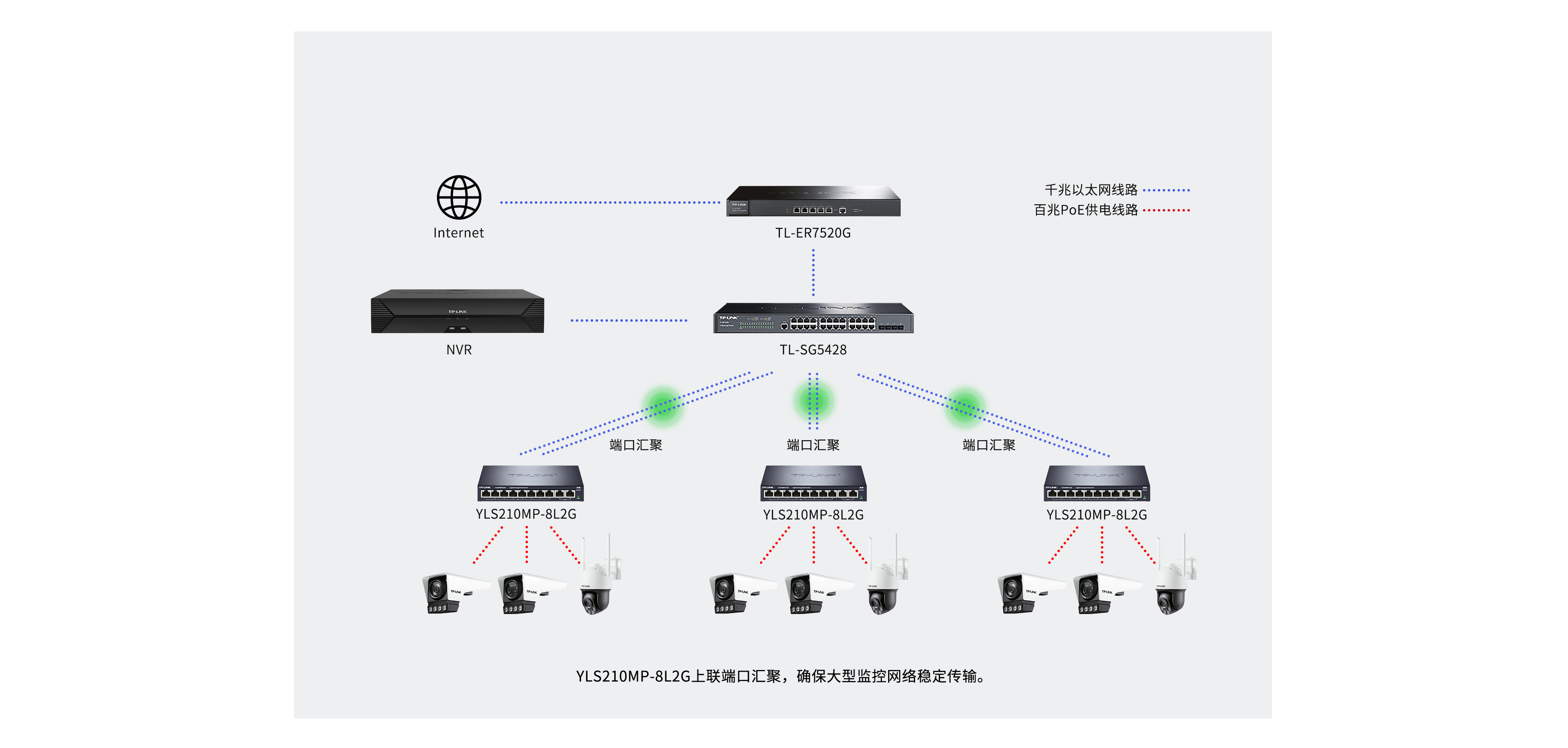 Internet

TL-ER7520G

千兆以太网线路
百兆PoE供电线路

NVR

TL-SG5428

端口汇聚
端口汇聚
端口汇聚

YLS210MP-8L2G
YLS210MP-8L2G
YLS210MP-8L2G

YLS210MP-8L2G上联端口汇聚，确保大型监控网络稳定传输。