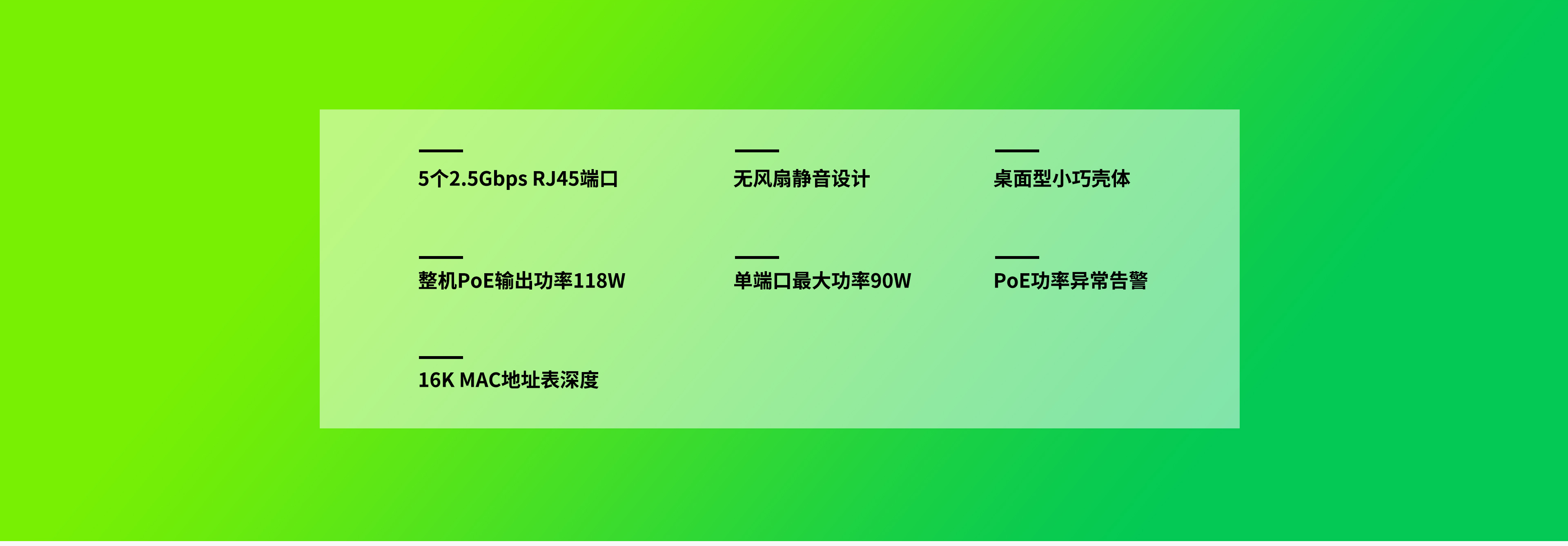 5个2.5Gbps RJ45端口

无风扇静音设计

桌面型小巧壳体

整机PoE输出功率118W

单端口最大功率90W

PoE功率异常告警

16K MAC地址表深度