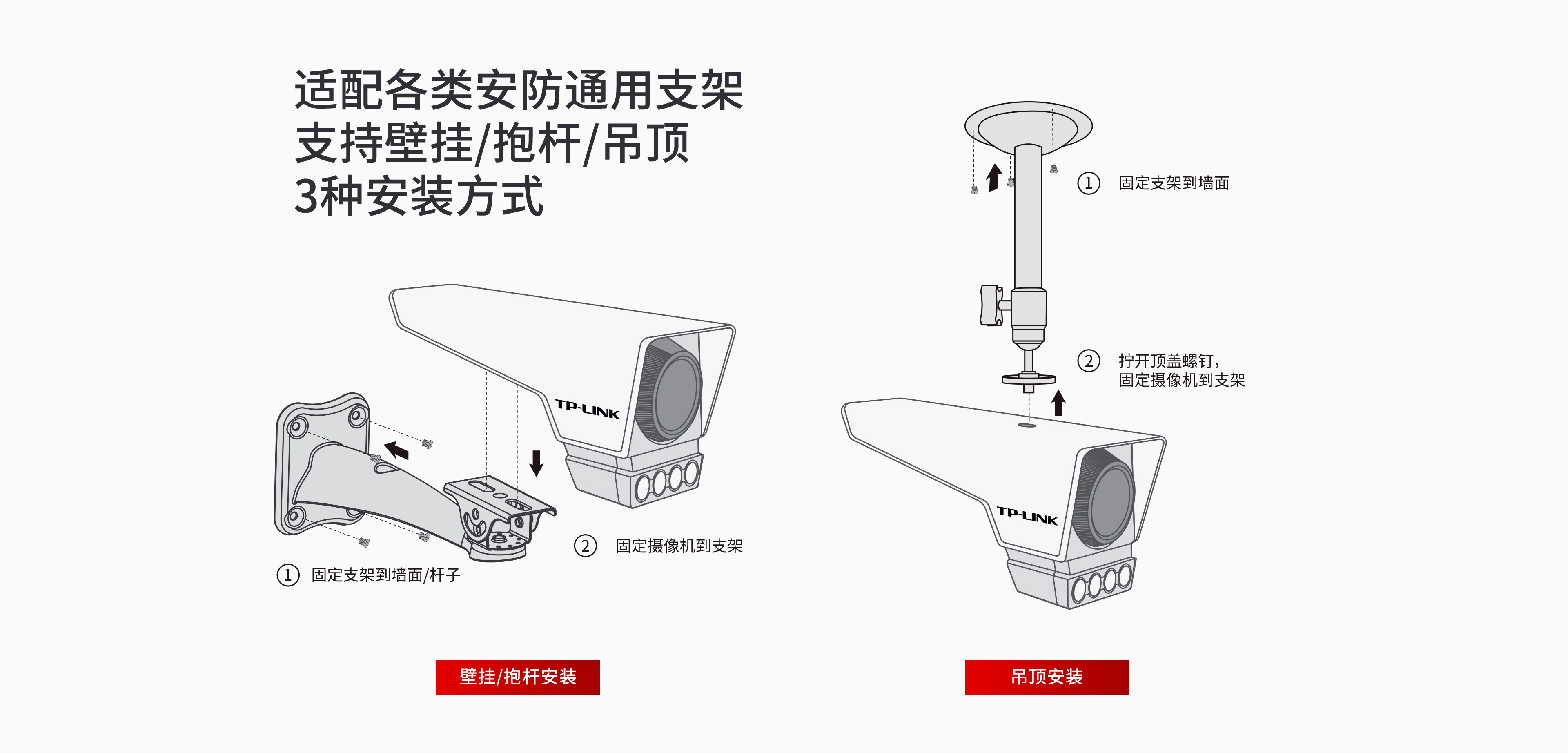 适配各类安防通用支架
支持壁挂/抱杆/吊顶
3种安装方式

TP-LINK

① 固定支架到墙面/杆子

② 固定摄像机到支架

壁挂/抱杆安装

① 固定支架到墙面

② 拧开顶盖螺钉，
固定摄像机到支架

TP-LINK

吊顶安装