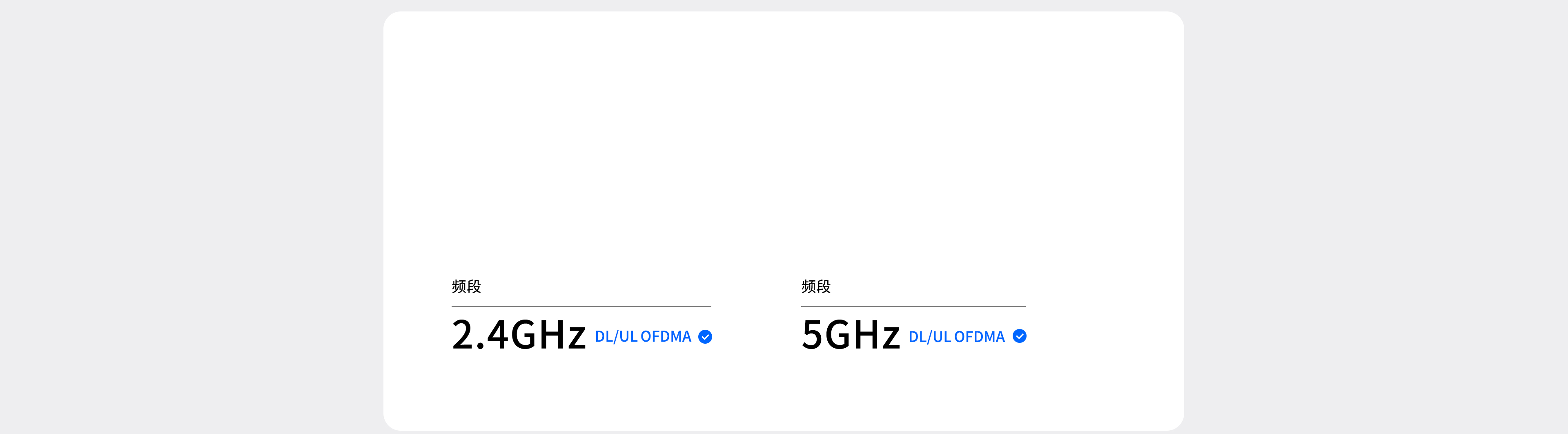 频段

2.4GHz DL/UL OFDMA

频段

5GHz DL/UL OFDMA