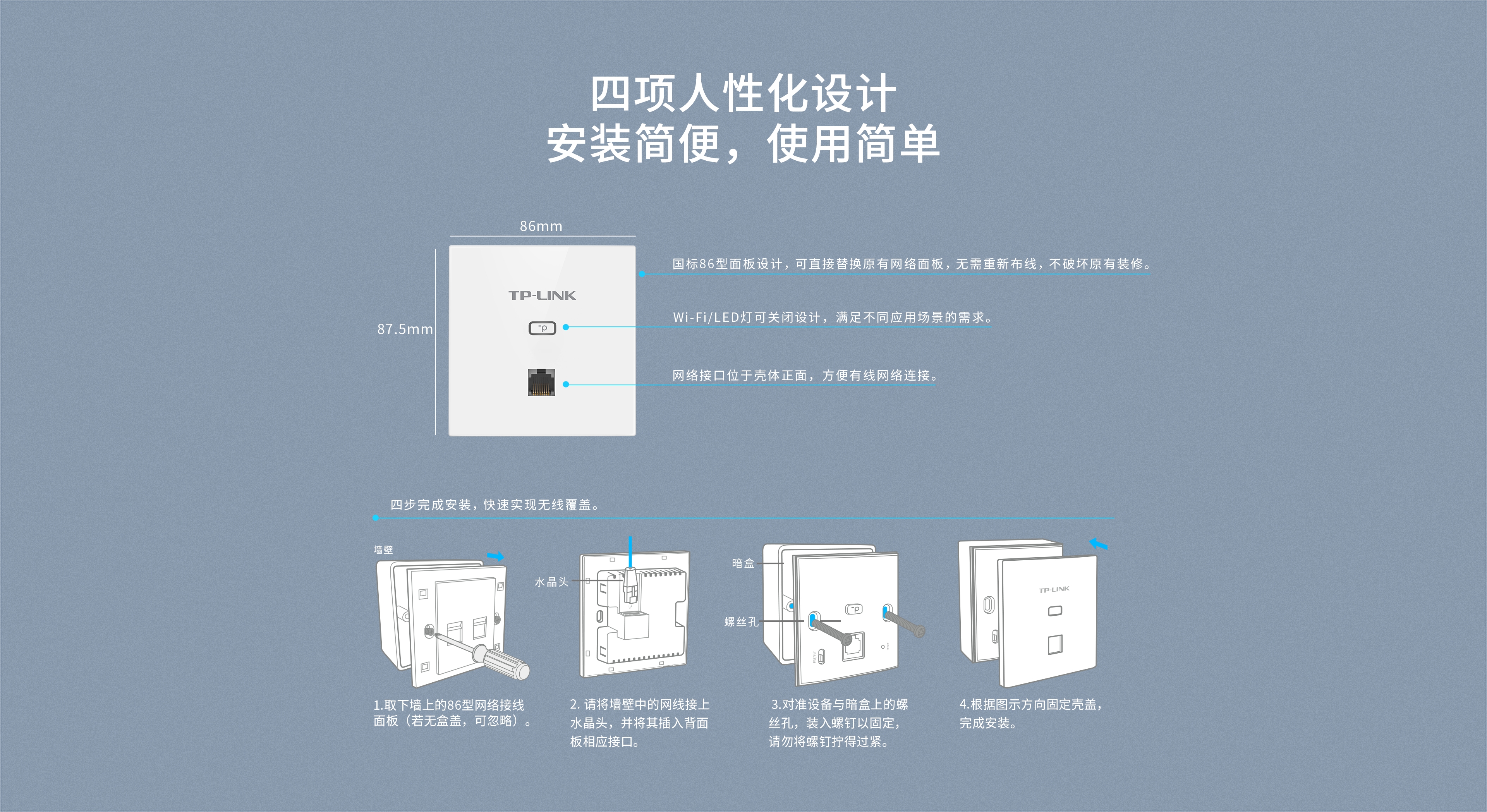 四项人性化设计
安装简便，使用简单

86mm

87.5mm

TP-LINK

国标86型面板设计，可直接替换原有网络面板，无需重新布线，不破坏原有装修。

Wi-Fi/LED灯可关闭设计，满足不同应用场景的需求。

网络接口位于壳体正面，方便有线网络连接。

四步完成安装，快速实现无线覆盖。

墙壁

水晶头

暗盒

螺丝孔

TP-LINK

1.取下墙上的86型网络接线面板（若无盒盖，可忽略）。

2. 请将墙壁中的网线接上水晶头，并将其插入背面板相应接口。

3.对准设备与暗盒上的螺丝孔，装入螺钉以固定，请勿将螺钉拧得过紧。

4.根据图示方向固定壳盖，完成安装。